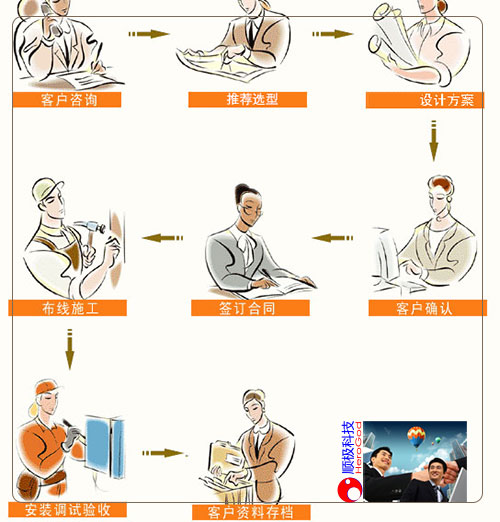 客户咨询

推荐选型

设计方案

客户确认

签订合同

布线施工

安装调试验收

客户资料存档

顺极科技
HeroGod