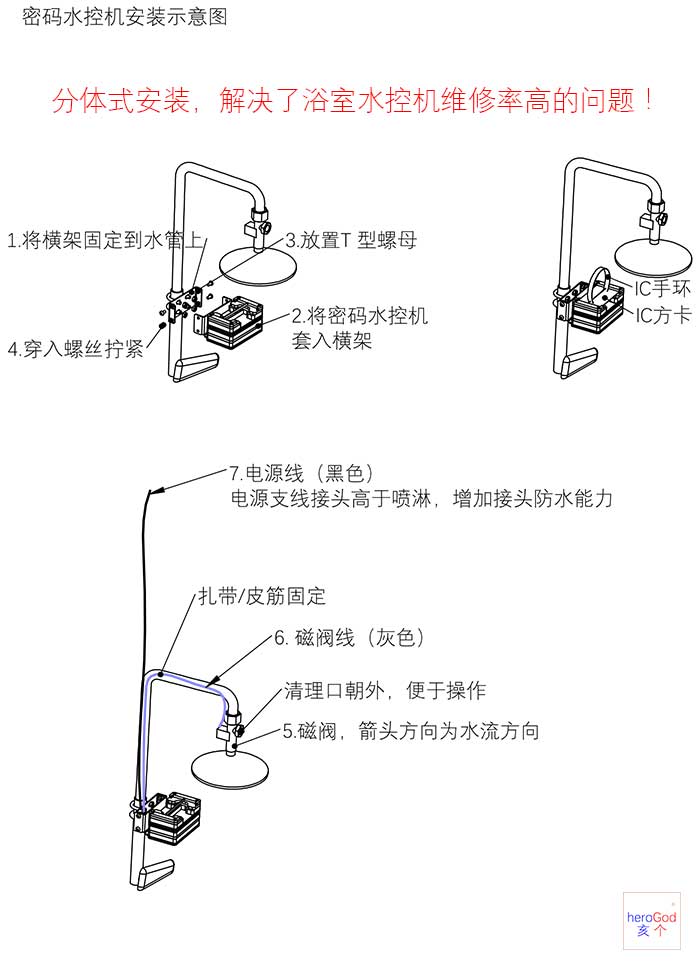 密码水控机安装示意图

分体式安装，解决了浴室水控机维修率高的问题！

1.将横架固定到水管上
3.放置T 型螺母
2.将密码水控机套入横架
4.穿入螺丝拧紧

IC手环
IC方卡

7.电源线（黑色）
电源支线接头高于喷淋，增加接头防水能力

扎带/皮筋固定
6. 磁阀线（灰色）
清理口朝外，便于操作
5.磁阀，箭头方向为水流方向

heroGod
亥个