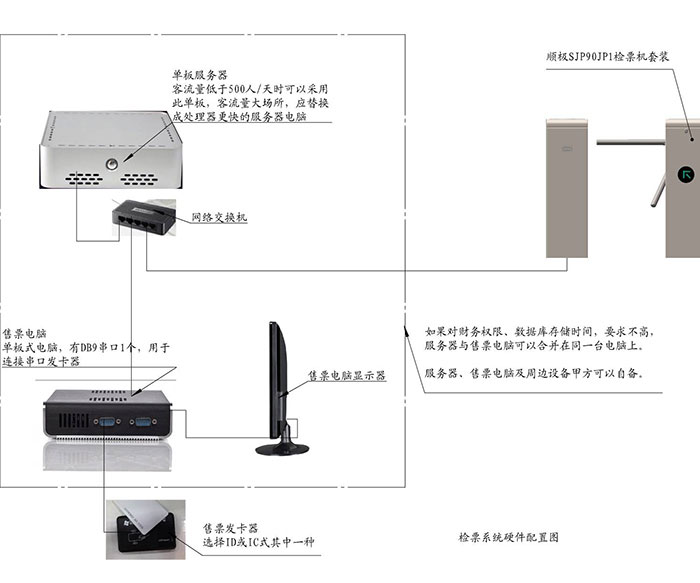 单板服务器
客流量低于500人/天时可以采用此单板，客流量大场所，应替换成处理器更快的服务器电脑

顺板SJP90JP1检票机套装

网络交换机

售票电脑
单板式电脑，有DB9串口1个，用于连接串口发卡器

售票电脑显示器

如果对财务权限、数据库存储时间，要求不高，服务器与售票电脑可以合并在同一台电脑上。

服务器、售票电脑及周边设备甲方可以自备。

售票发卡器
选择ID或IC式其中一种

检票系统硬件配置图